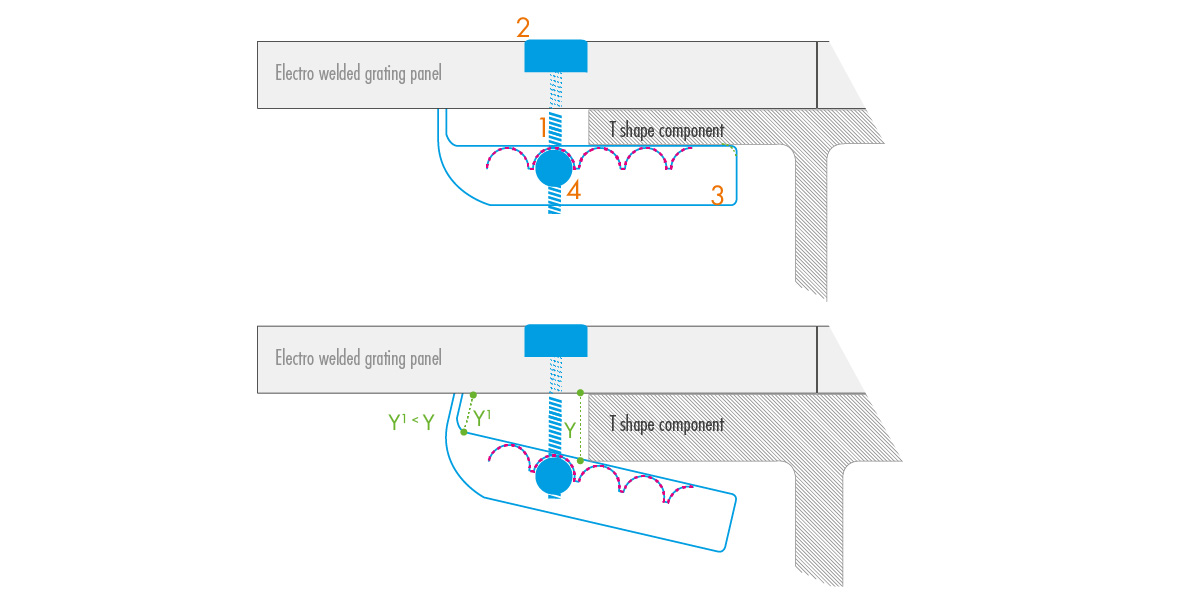 2

Electro welded grating panel

1

T shape component

4

3

Electro welded grating panel

$Y^1 < Y$

$Y^1$

Y

T shape component